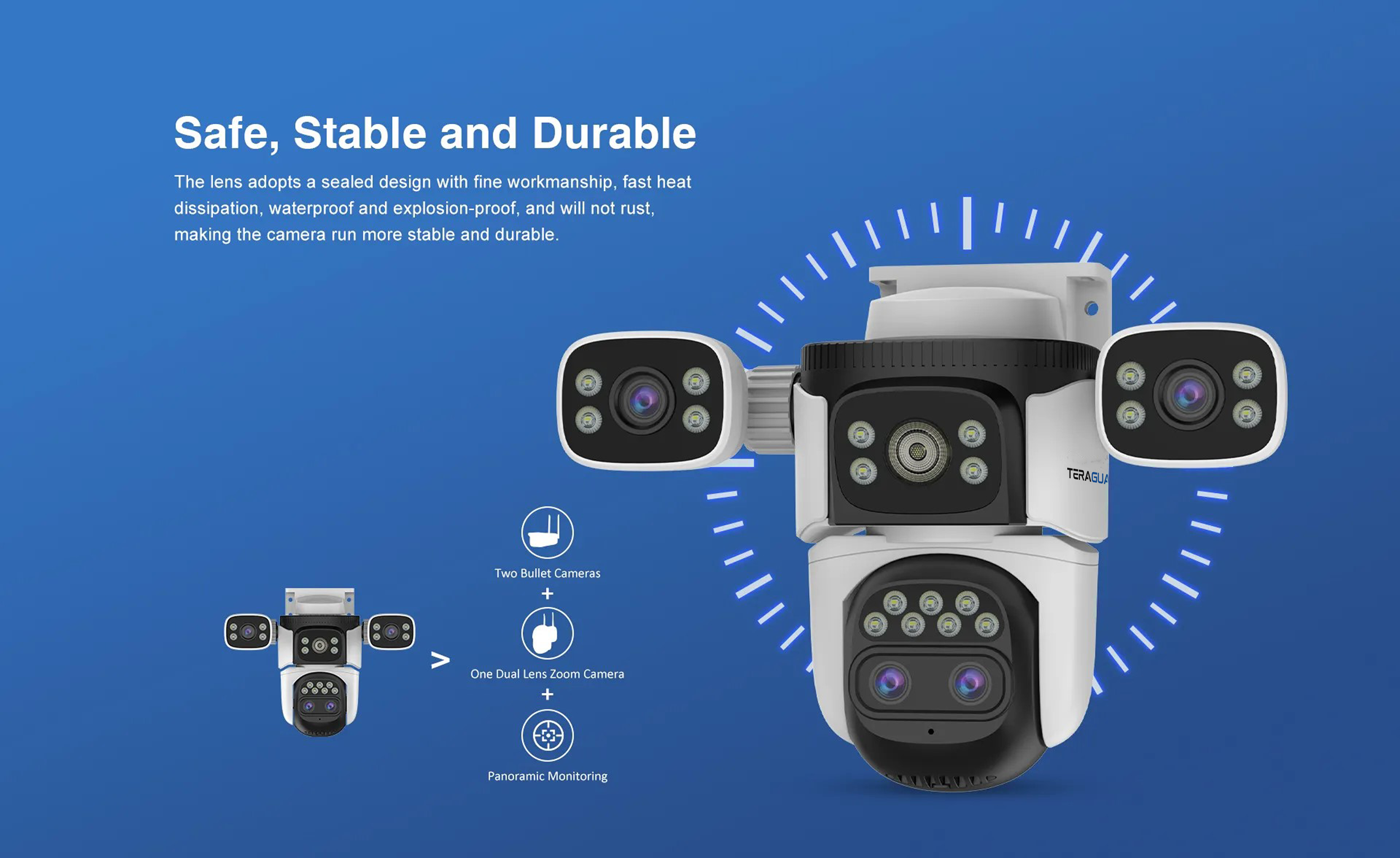 Safe, Stable and Durable

The lens adopts a sealed design with fine workmanship, fast heat dissipation, waterproof and explosion-proof, and will not rust, making the camera run more stable and durable.

>

Two Bullet Cameras

+

One Dual Lens Zoom Camera

+

Panoramic Monitoring

TERAGUA